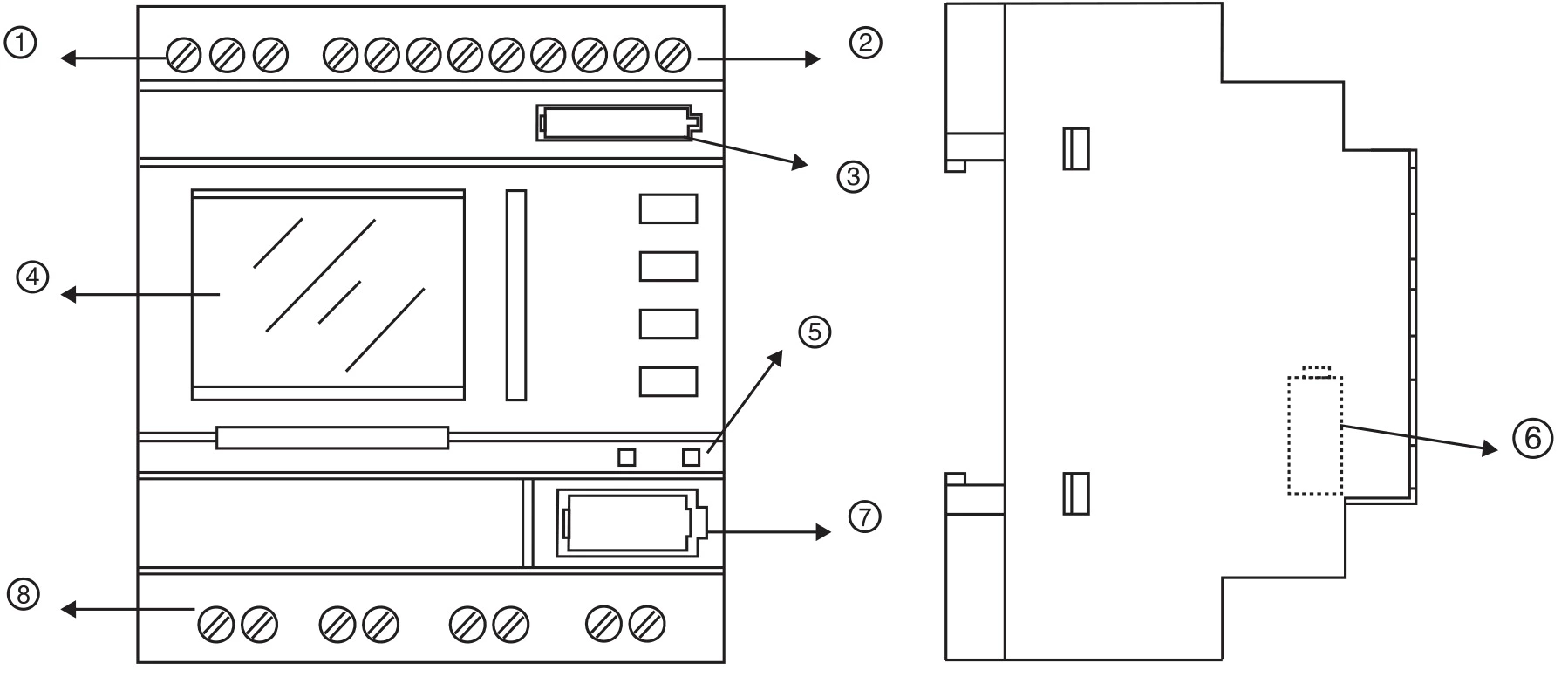 ①
②
③
④
⑤
⑥
⑦
⑧