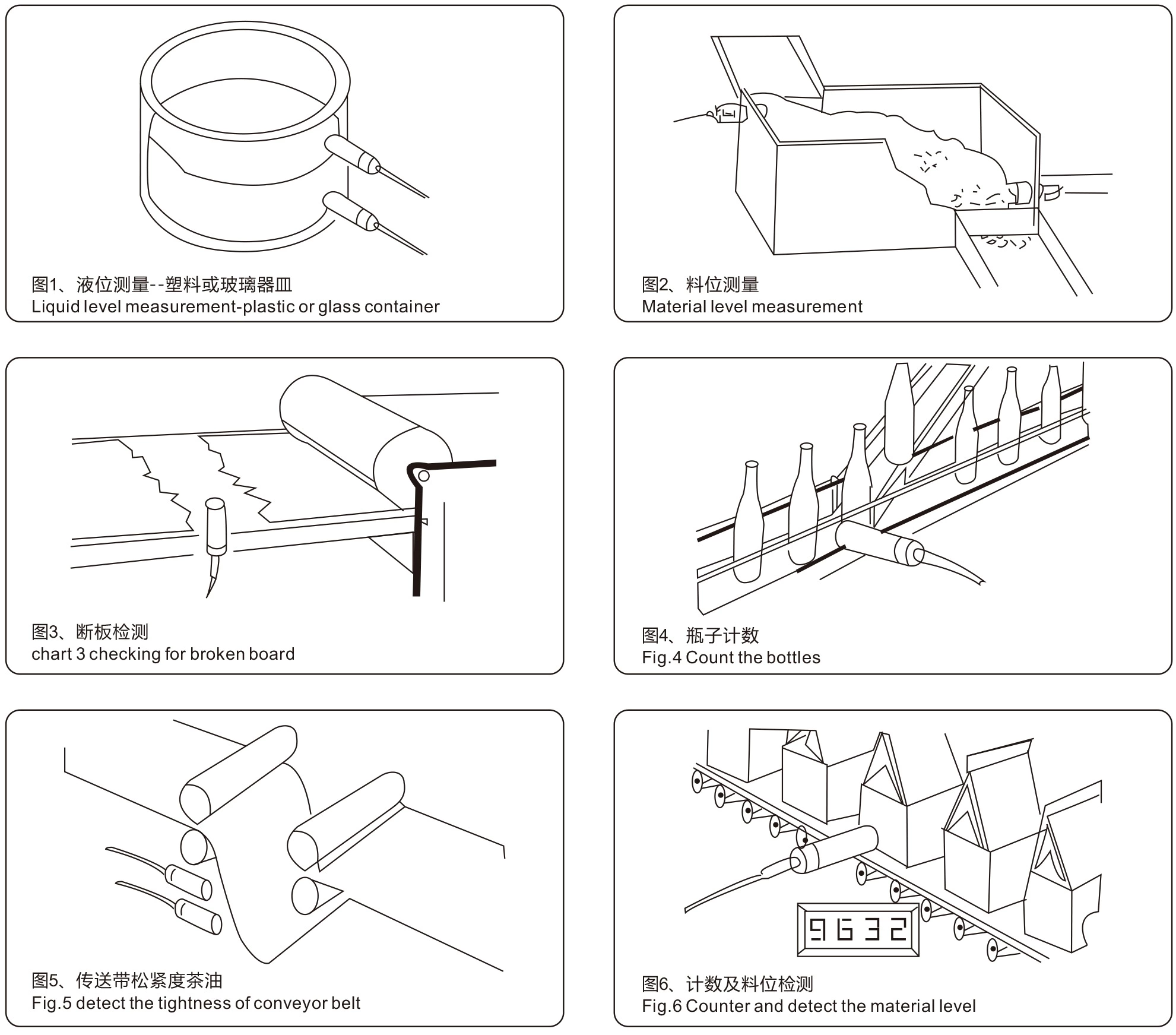 图1、液位测量--塑料或玻璃器皿
Liquid level measurement-plastic or glass container

图2、料位测量
Material level measurement

图3、断板检测
chart 3 checking for broken board

图4、瓶子计数
Fig.4 Count the bottles

图5、传送带松紧度茶油
Fig.5 detect the tightness of conveyor belt

9632

图6、计数及料位检测
Fig.6 Counter and detect the material level