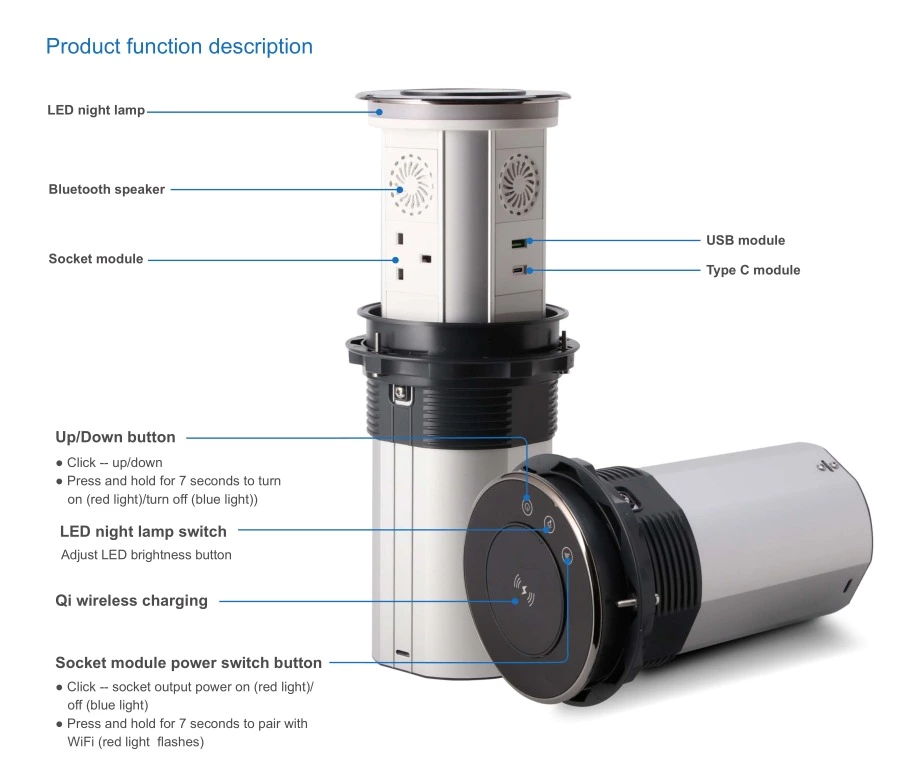 Product function description

LED night lamp

Bluetooth speaker

Socket module

USB module

Type C module

Up/Down button
● Click -- up/down
● Press and hold for 7 seconds to turn on (red light)/turn off (blue light))

LED night lamp switch
Adjust LED brightness button

Qi wireless charging

Socket module power switch button
● Click -- socket output power on (red light)/ off (blue light)
● Press and hold for 7 seconds to pair with WiFi (red light flashes)