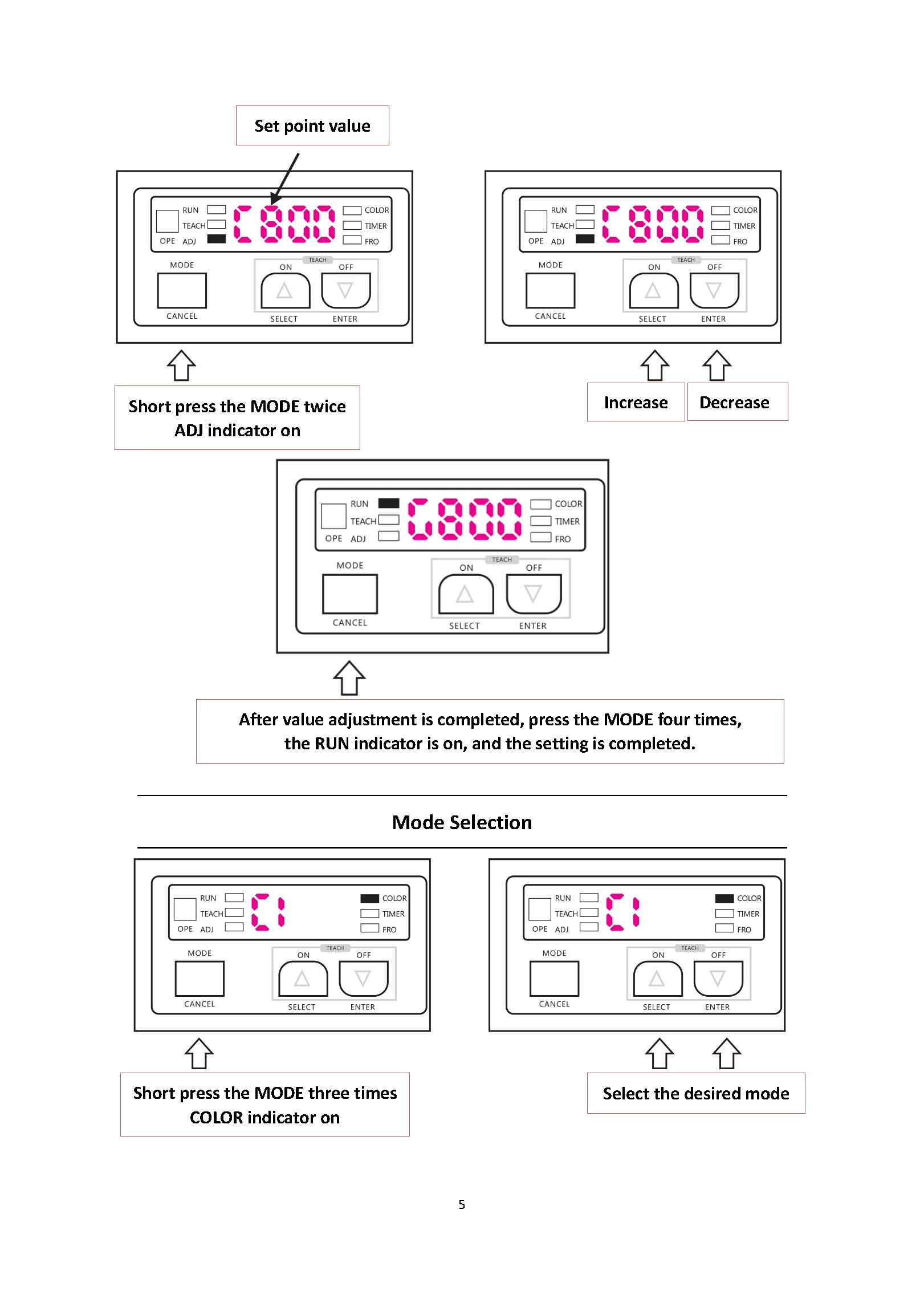 Set point value

RUN
TEACH
OPE ADJ
C800
COLOR
TIMER
FRO
MODE
CANCEL
TEACH
ON
OFF
SELECT
ENTER

Short press the MODE twice
ADJ indicator on

RUN
TEACH
OPE ADJ
C800
COLOR
TIMER
FRO
MODE
CANCEL
TEACH
ON
OFF
SELECT
ENTER

Increase

Decrease

RUN
TEACH
OPE ADJ
C800
COLOR
TIMER
FRO
MODE
CANCEL
TEACH
ON
OFF
SELECT
ENTER

After value adjustment is completed, press the MODE four times, the RUN indicator is on, and the setting is completed.

Mode Selection

RUN
TEACH
OPE ADJ
C1
COLOR
TIMER
FRO
MODE
CANCEL
TEACH
ON
OFF
SELECT
ENTER

Short press the MODE three times
COLOR indicator on

RUN
TEACH
OPE ADJ
C1
COLOR
TIMER
FRO
MODE
CANCEL
TEACH
ON
OFF
SELECT
ENTER

Select the desired mode

5