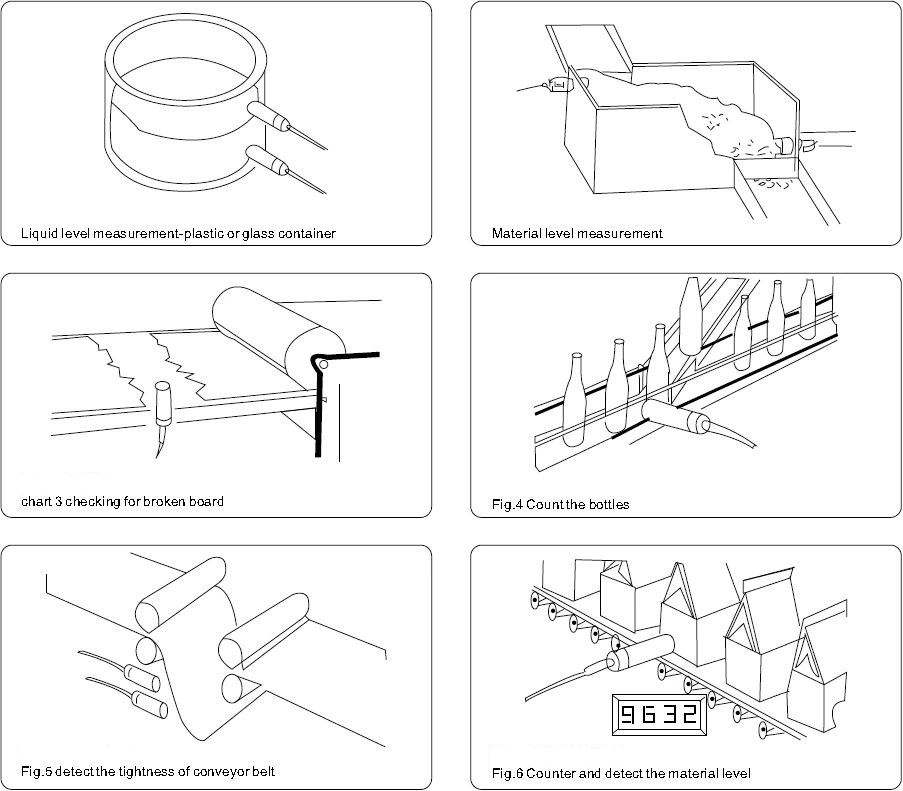 Liquid level measurement-plastic or glass container

Material level measurement

chart 3 checking for broken board

Fig.4 Count the bottles

Fig.5 detect the tightness of conveyor belt

9632

Fig.6 Counter and detect the material level